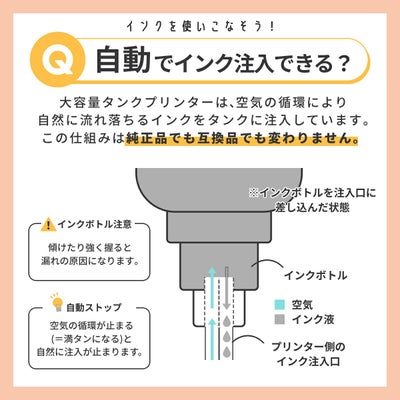 インクを使いこなそう！

Q 自動でインク注入できる？

大容量タンクプリンターは、空気の循環により自然に流れ落ちるインクをタンクに注入しています。この仕組みは純正品でも互換品でも変わりません。

※インクボトルを注入口に差し込んだ状態

インクボトル注意

傾けたり強く握ると漏れの原因になります。

自動ストップ

空気の循環が止まる(＝満タンになる)と自然に注入が止まります。

インクボトル

空気

インク液

プリンター側のインク注入口