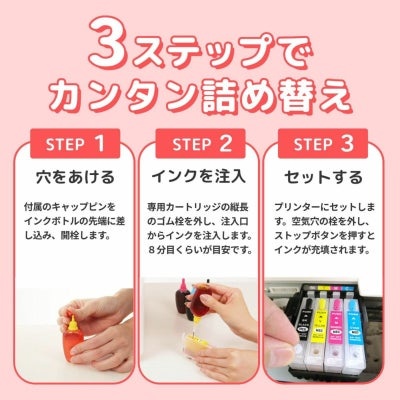 3ステップで
カンタン詰め替え

STEP 1

穴をあける

付属のキャップピンをインクボトルの先端に差し込み、開栓します。

STEP 2

インクを注入

専用カートリッジの縦長のゴム栓を外し、注入口からインクを注入します。８分目くらいが目安です。

STEP 3

セットする

プリンターにセットします。空気穴の栓を外し、ストップボタンを押すとインクが充填されます。