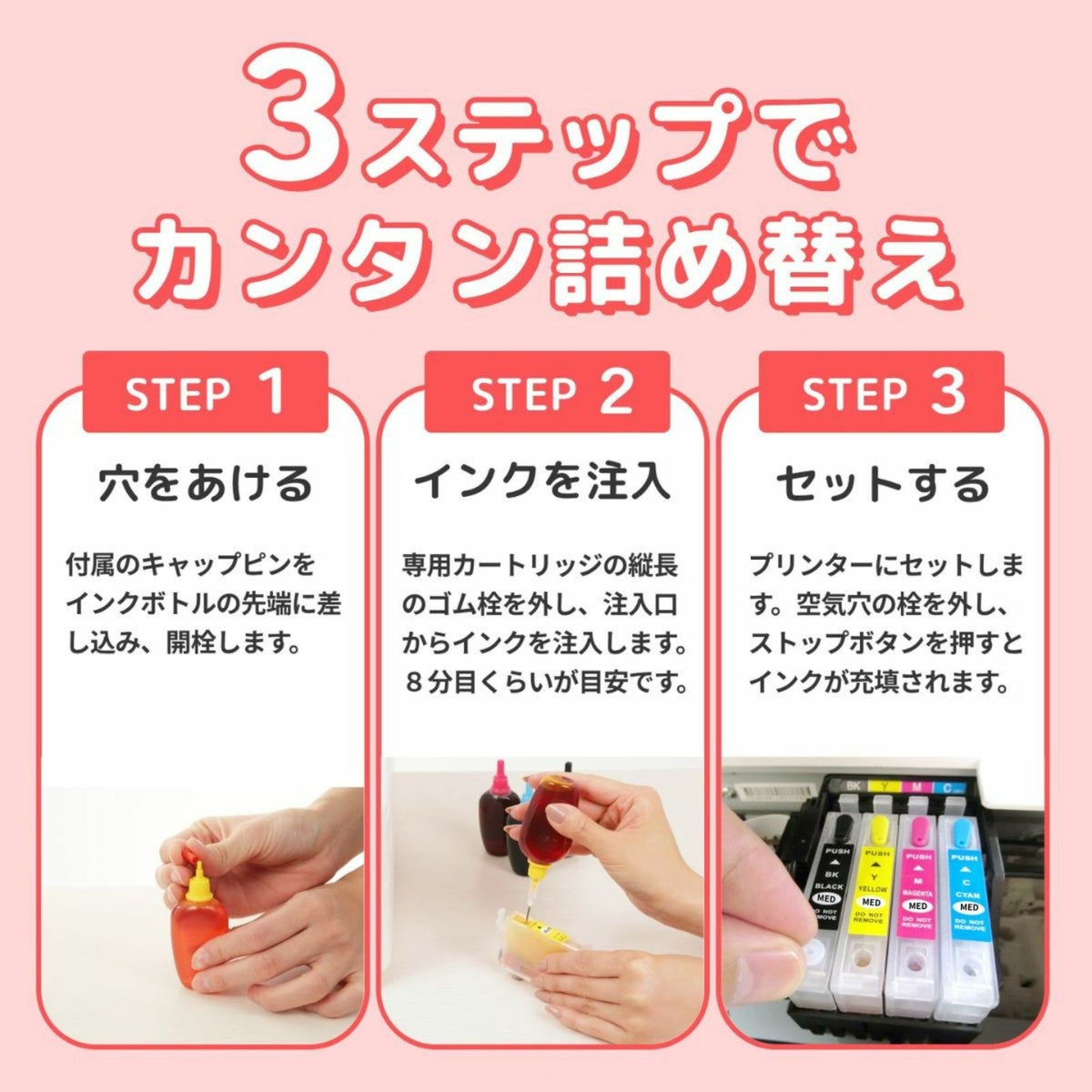 3ステップで
カンタン詰め替え

STEP 1
穴をあける
付属のキャップピンをインクボトルの先端に差し込み、開栓します。

STEP 2
インクを注入
専用カートリッジの縦長のゴム栓を外し、注入口からインクを注入します。８分目くらいが目安です。

STEP 3
セットする
プリンターにセットします。空気穴の栓を外し、ストップボタンを押すとインクが充填されます。

BK Y M C
PUSH BK BLACK MED DO NOT REMOVE
PUSH Y YELLOW MED DO NOT REMOVE
PUSH M MAGENTA MED DO NOT REMOVE
PUSH C CYAN MED DO NOT REMOVE