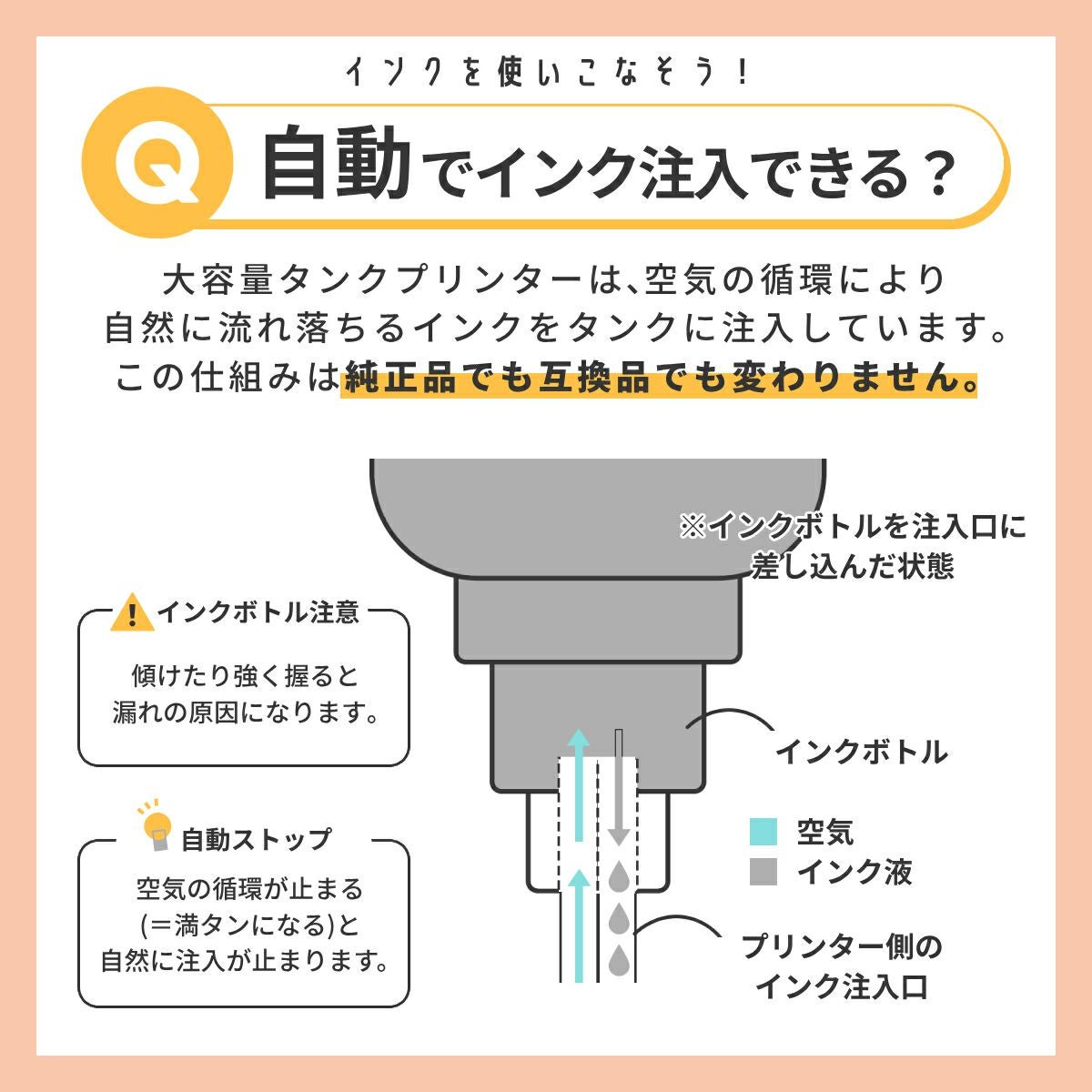 インクを使いこなそう！

Q 自動でインク注入できる？

大容量タンクプリンターは、空気の循環により自然に流れ落ちるインクをタンクに注入しています。この仕組みは純正品でも互換品でも変わりません。

※インクボトルを注入口に差し込んだ状態

インクボトル注意

傾けたり強く握ると漏れの原因になります。

自動ストップ

空気の循環が止まる(＝満タンになる)と自然に注入が止まります。

インクボトル

空気
インク液

プリンター側のインク注入口