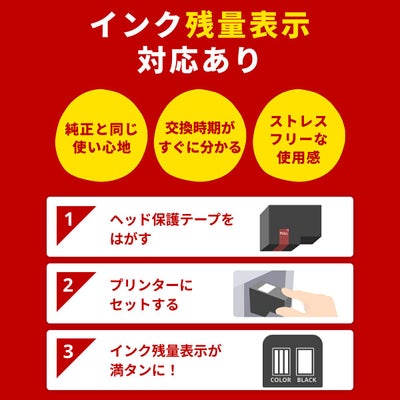 インク残量表示
対応あり

純正と同じ使い心地

交換時期がすぐに分かる

ストレスフリーな使用感

1 ヘッド保護テープをはがす

PULL

2 プリンターにセットする

3 インク残量表示が満タンに！

COLOR BLACK