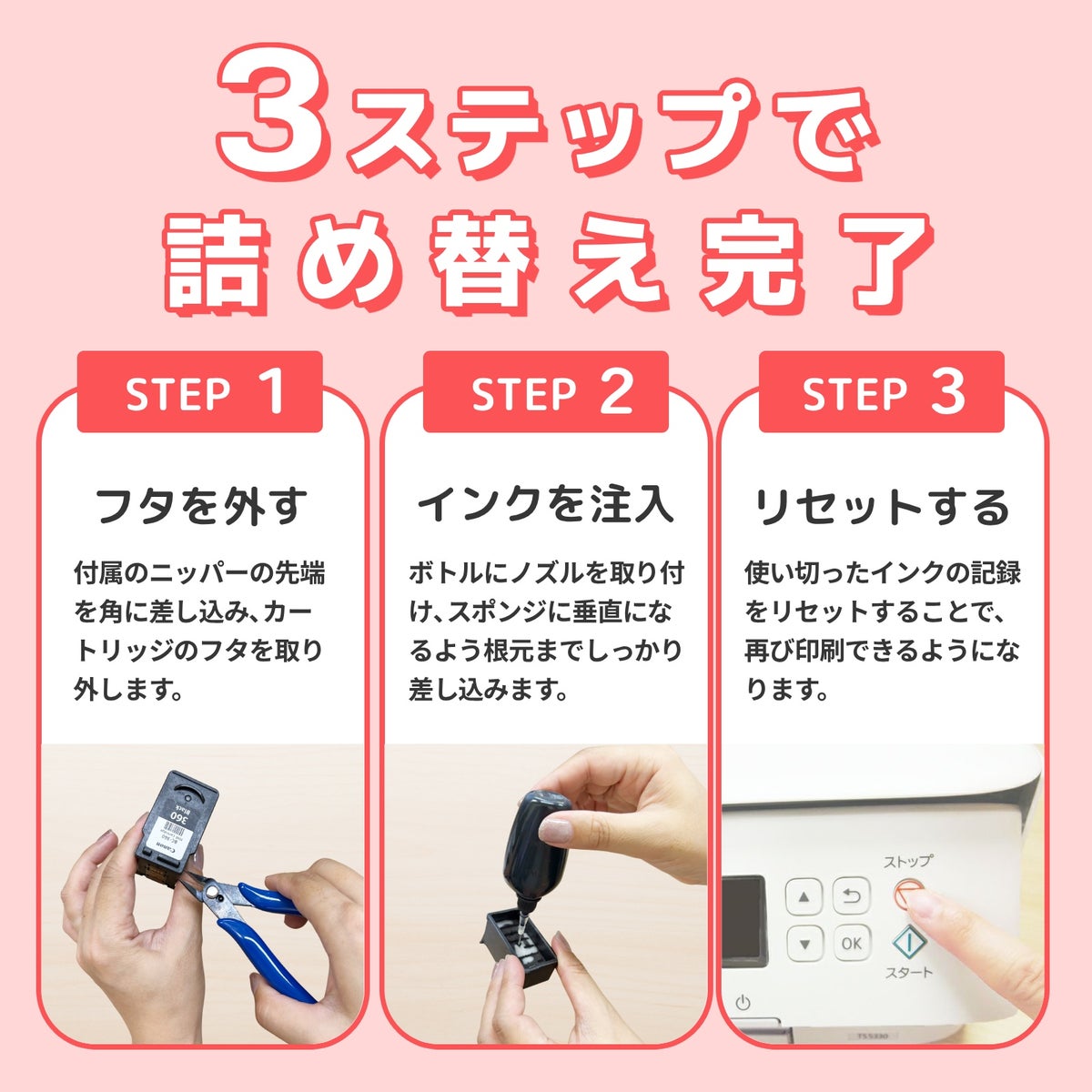 3ステップで
詰め替え完了

STEP 1

フタを外す

付属のニッパーの先端を角に差し込み、カートリッジのフタを取り外します。

Canon
360
Black

STEP 2

インクを注入

ボトルにノズルを取り付け、スポンジに垂直になるよう根元までしっかり差し込みます。

STEP 3

リセットする

使い切ったインクの記録をリセットすることで、再び印刷できるようになります。

ストップ
OK
スタート
TS5330