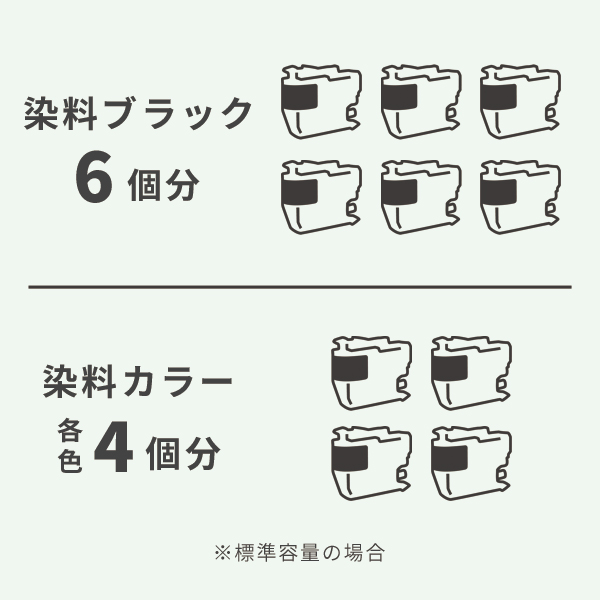 染料ブラック
6 個分

染料カラー
各色 4 個分

※標準容量の場合